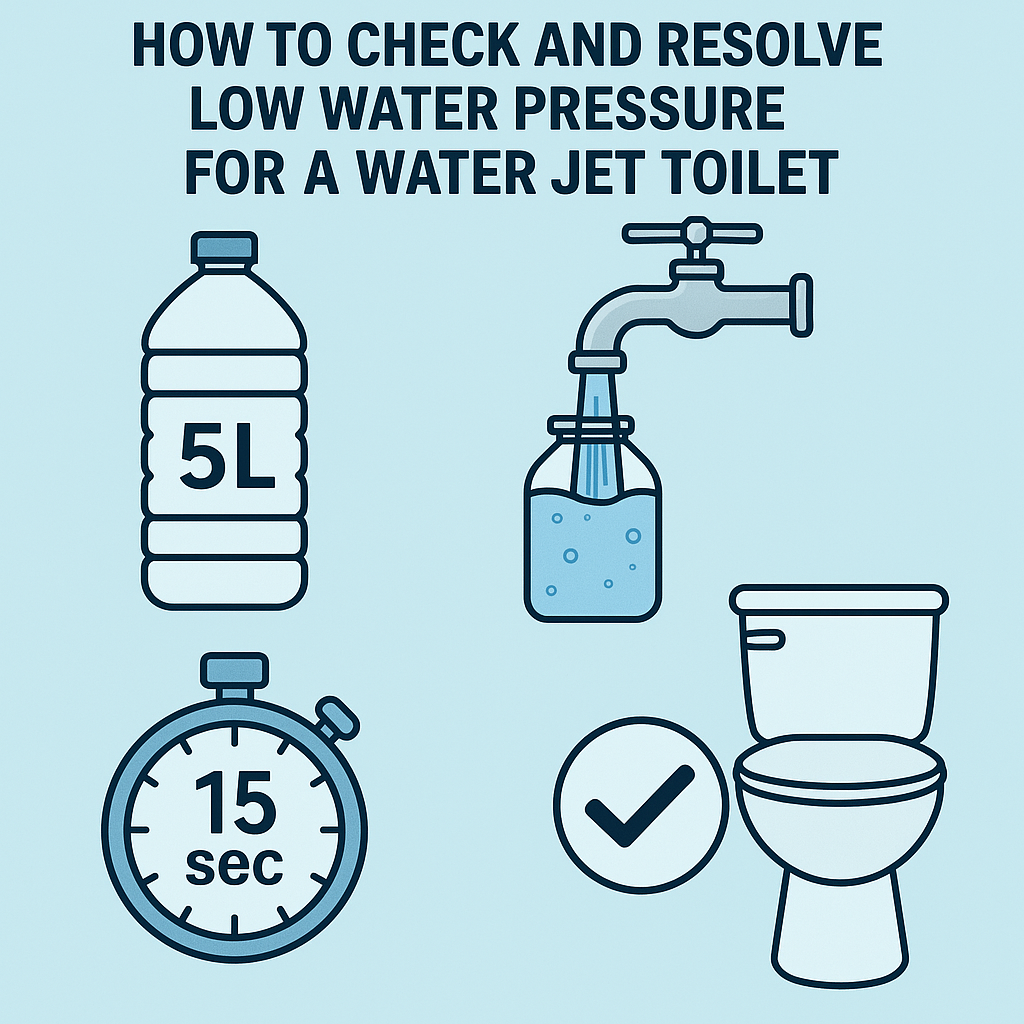 HOW TO CHECK AND RESOLVE LOW WATER PRESSURE FOR A WATER JET TOILET

5L

15 sec